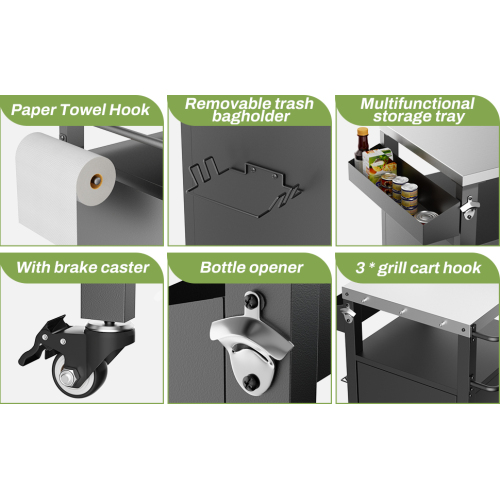 Paper Towel Hook

Removable trash bagholder

Multifunctional storage tray

With brake caster

Bottle opener

3 * grill cart hook