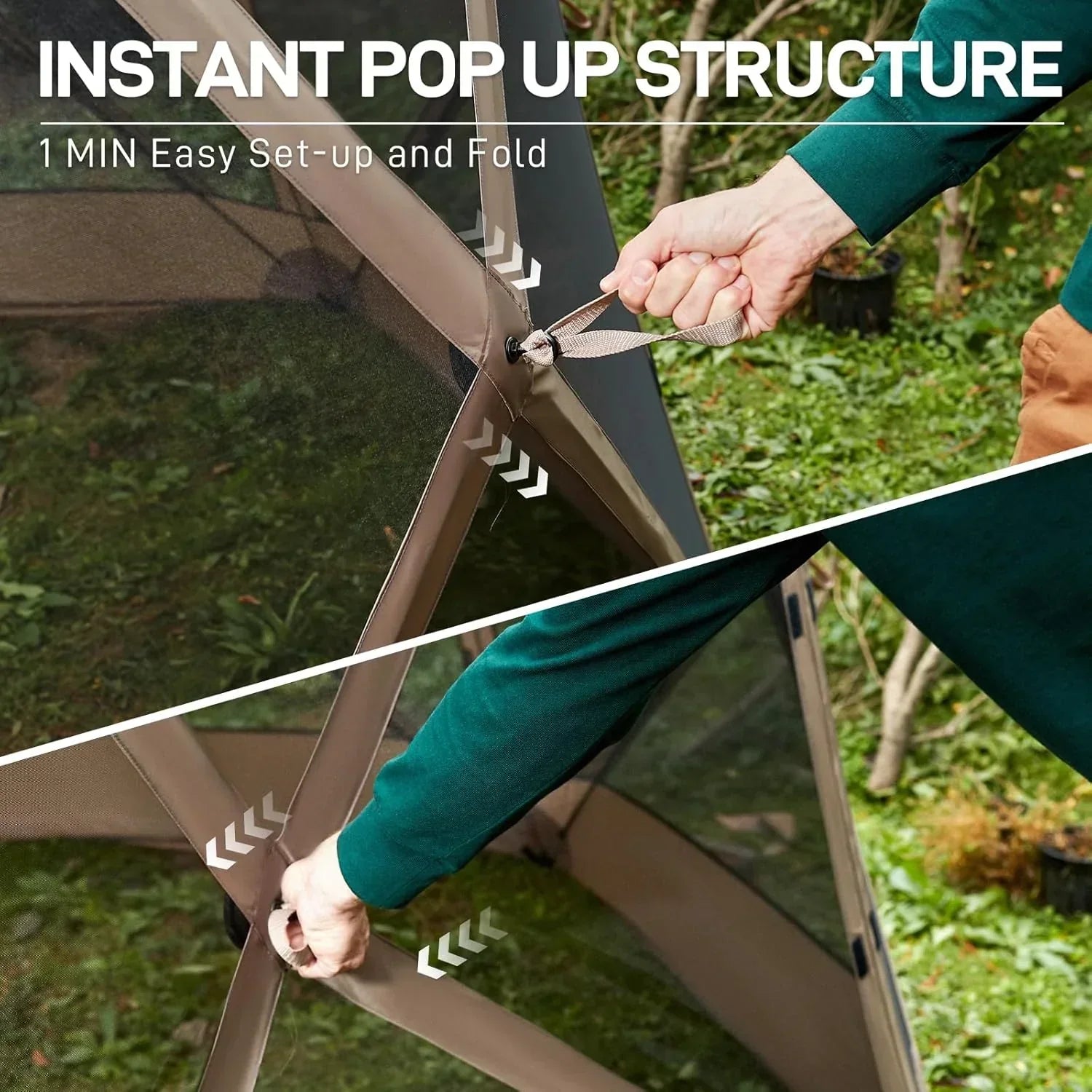 INSTANT POP UP STRUCTURE

1 MIN Easy Set-up and Fold