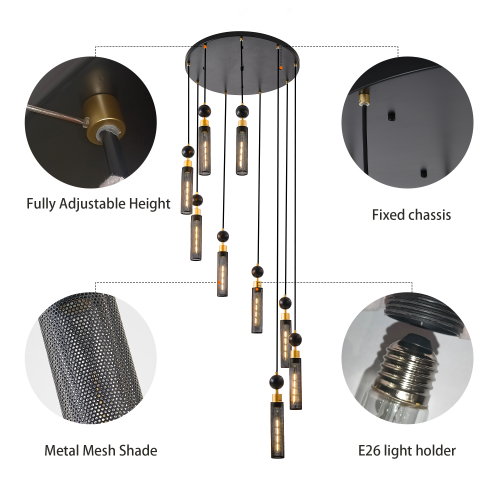 Fully Adjustable Height

Fixed chassis

Metal Mesh Shade

E26 light holder