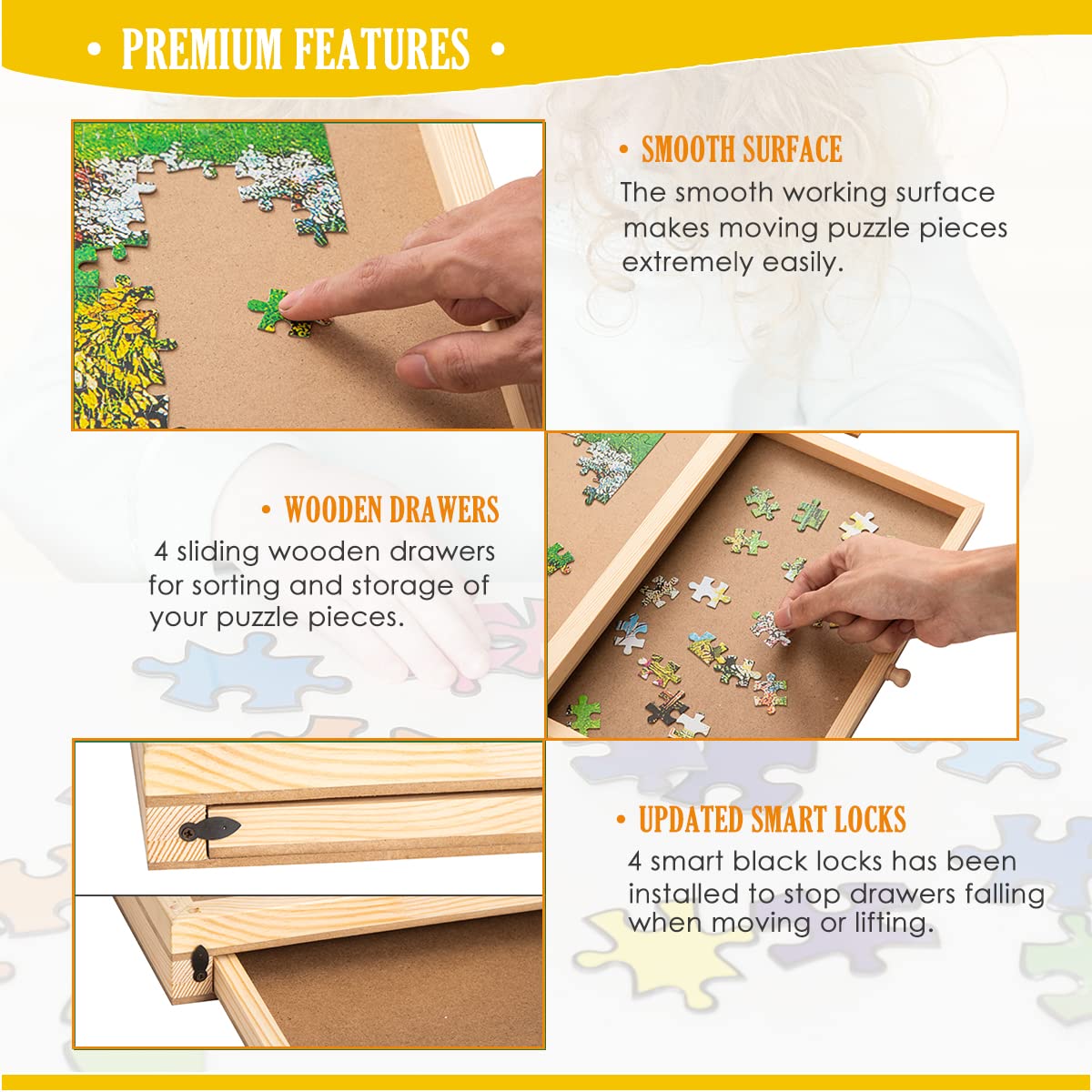 • PREMIUM FEATURES •

• SMOOTH SURFACE
The smooth working surface makes moving puzzle pieces extremely easily.

• WOODEN DRAWERS
4 sliding wooden drawers for sorting and storage of your puzzle pieces.

• UPDATED SMART LOCKS
4 smart black locks has been installed to stop drawers falling when moving or lifting.