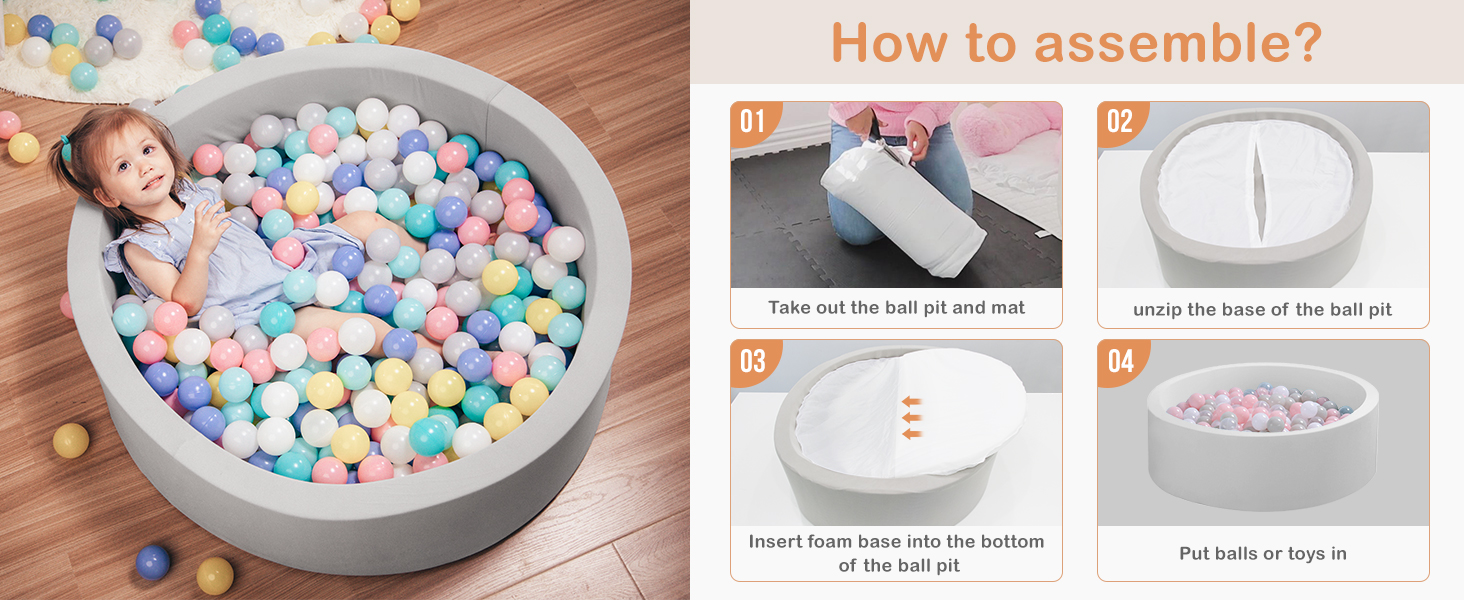 How to assemble?

01

Take out the ball pit and mat

02

unzip the base of the ball pit

03

Insert foam base into the bottom of the ball pit

04

Put balls or toys in