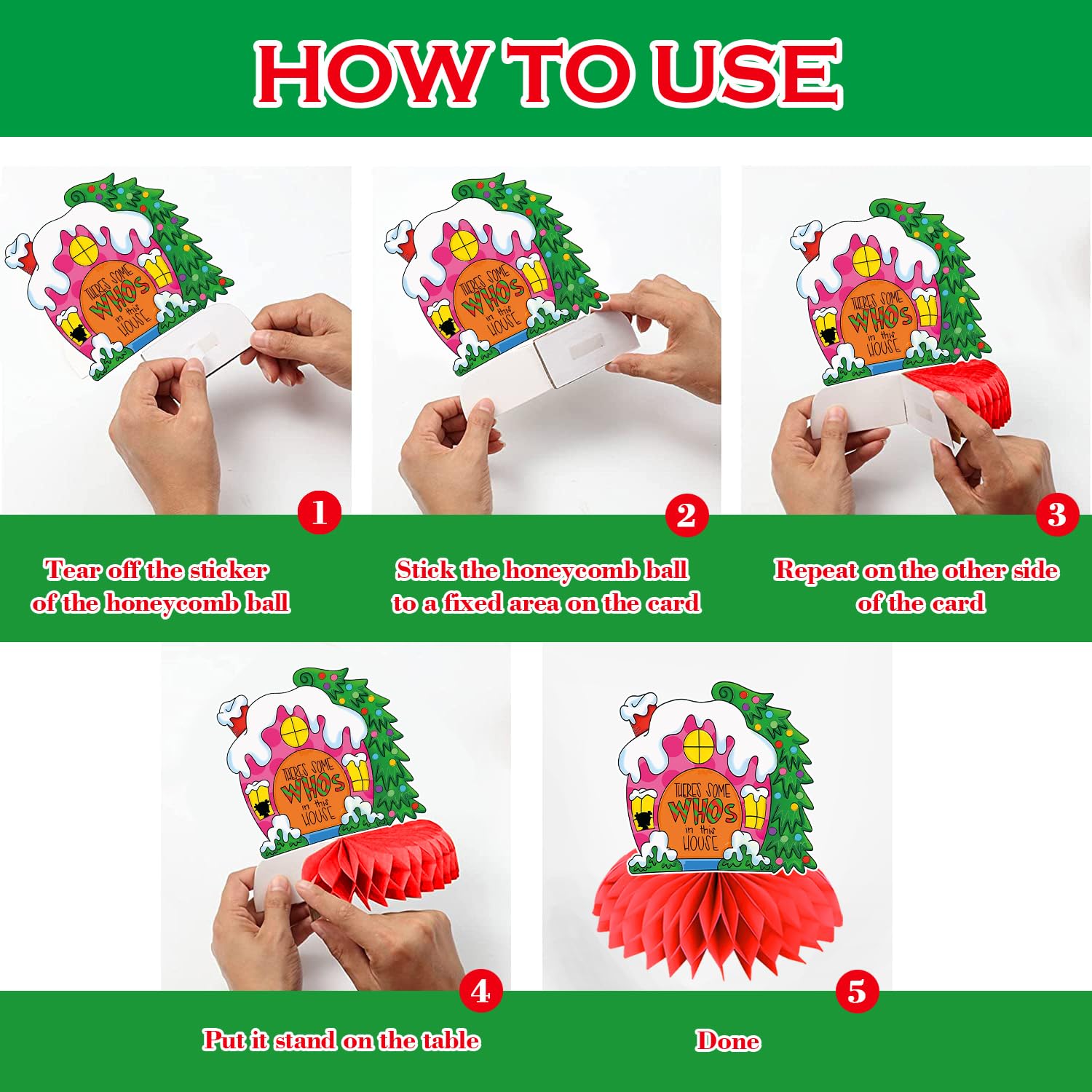 HOW TO USE

THERES SOME WHOS in this HOUSE

1

Tear off the sticker of the honeycomb ball

THERES SOME WHOS in this HOUSE

2

Stick the honeycomb ball to a fixed area on the card

THERES SOME WHOS in this HOUSE

3

Repeat on the other side of the card

THERES SOME WHOS in this HOUSE

4

Put it stand on the table

THERES SOME WHOS in this HOUSE

5

Done