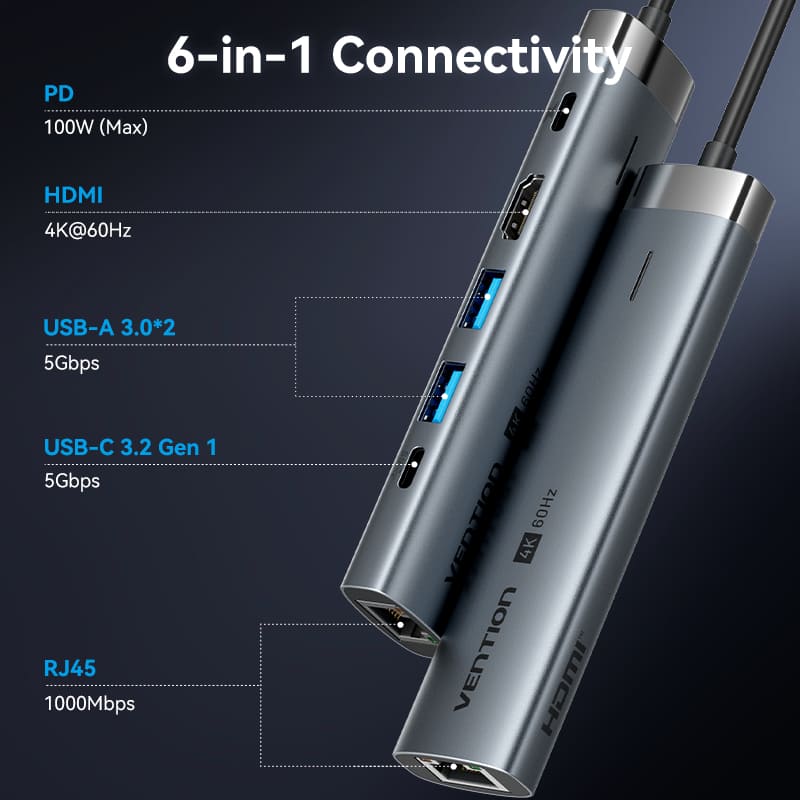 6-in-1 Connectivity

PD
100W (Max)

HDMI
4K@60Hz

USB-A 3.0*2
5Gbps

USB-C 3.2 Gen 1
5Gbps

RJ45
1000Mbps

VENTION 4K 60Hz

VENTION 4K 60Hz HDMI