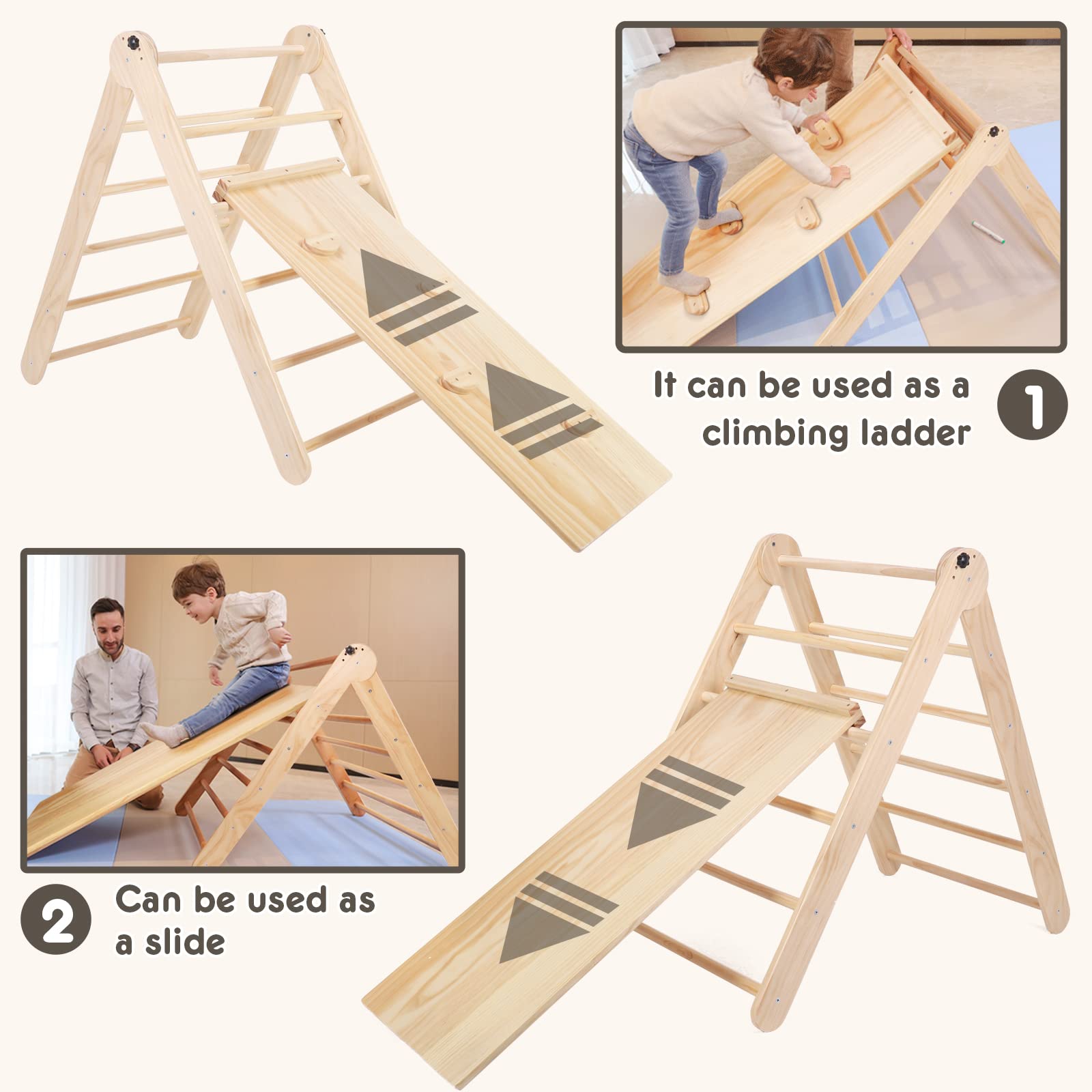 It can be used as a climbing ladder

1

2

Can be used as a slide