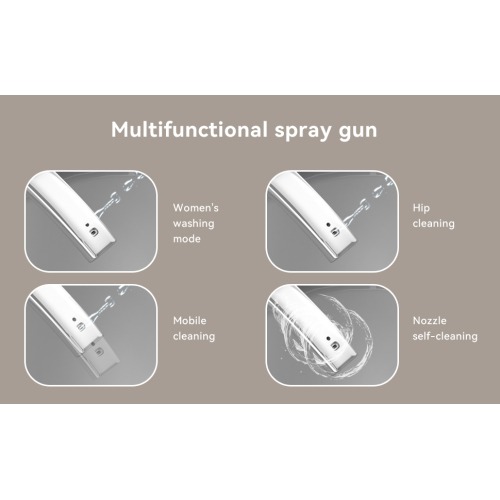 Multifunctional spray gun

Women's washing mode

Hip cleaning

Mobile cleaning

Nozzle self-cleaning