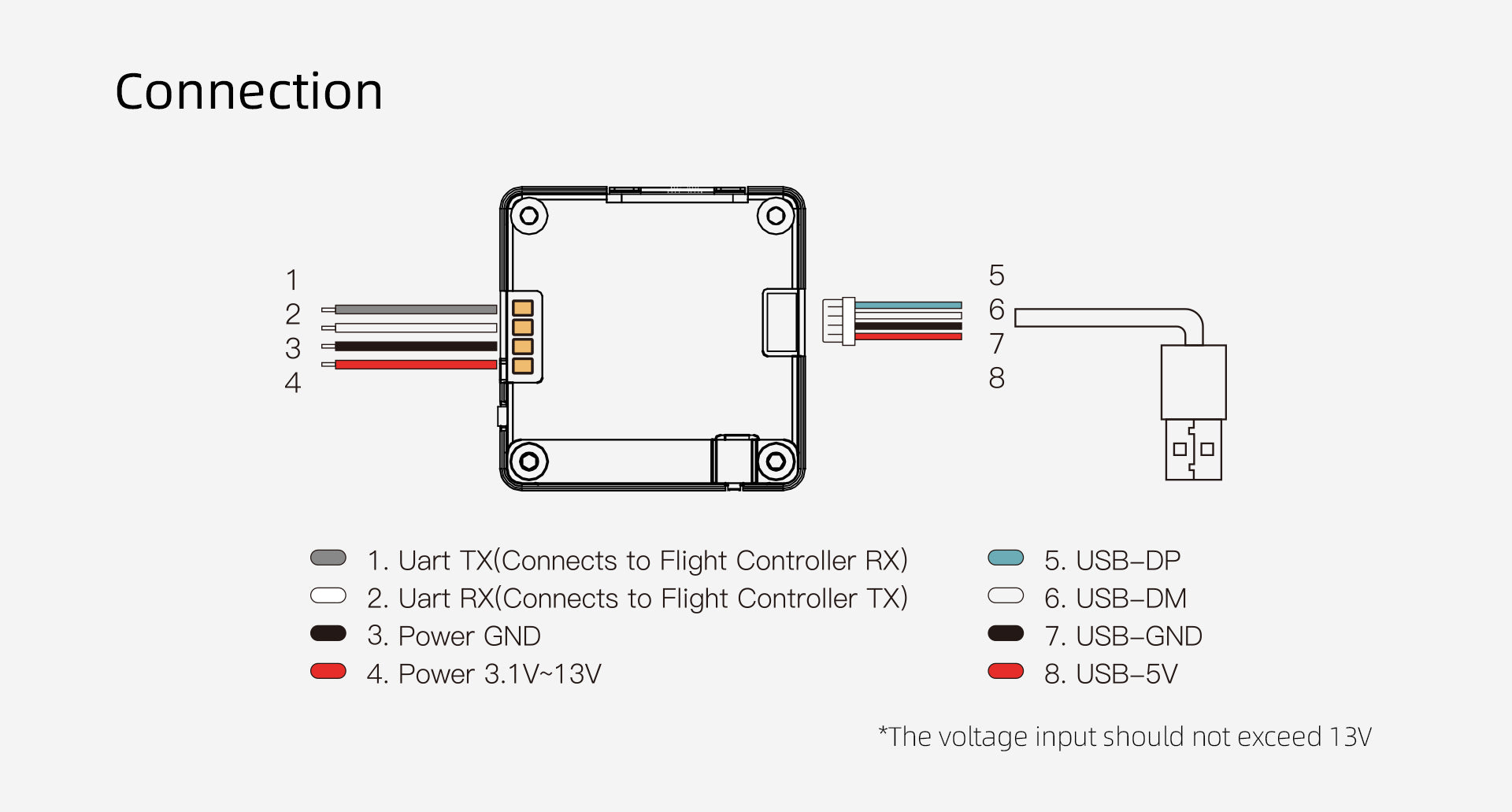 Connection

1
2
3
4

5
6
7
8

1. Uart TX(Connects to Flight Controller RX)
2. Uart RX(Connects to Flight Controller TX)
3. Power GND
4. Power 3.1V~13V

5. USB–DP
6. USB–DM
7. USB–GND
8. USB–5V

*The voltage input should not exceed 13V