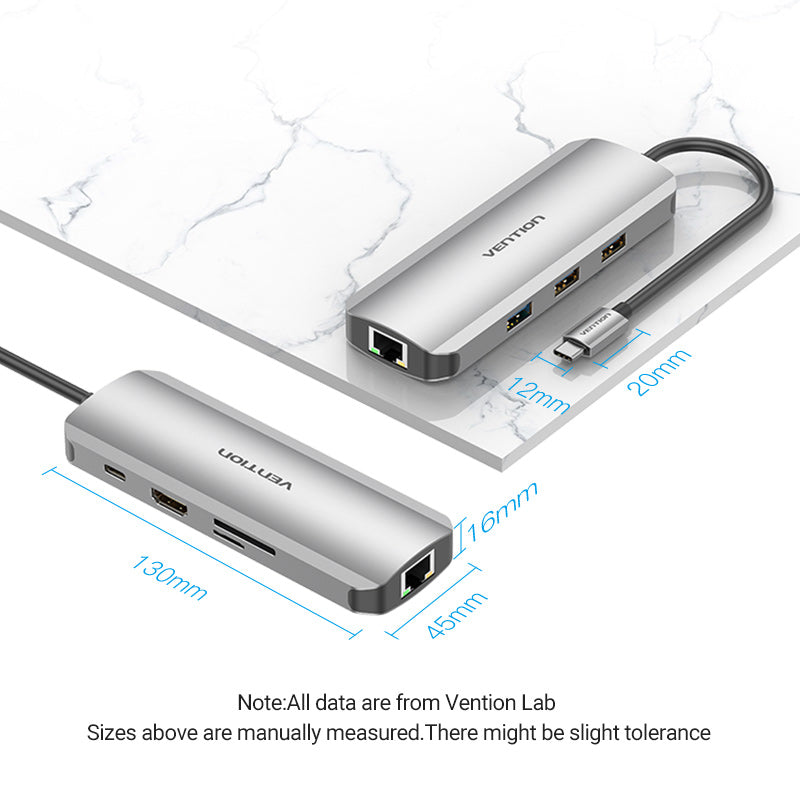 VENTION
VENTION
12mm
20mm
VENTION
16mm
130mm
45mm

Note:All data are from Vention Lab
Sizes above are manually measured.There might be slight tolerance