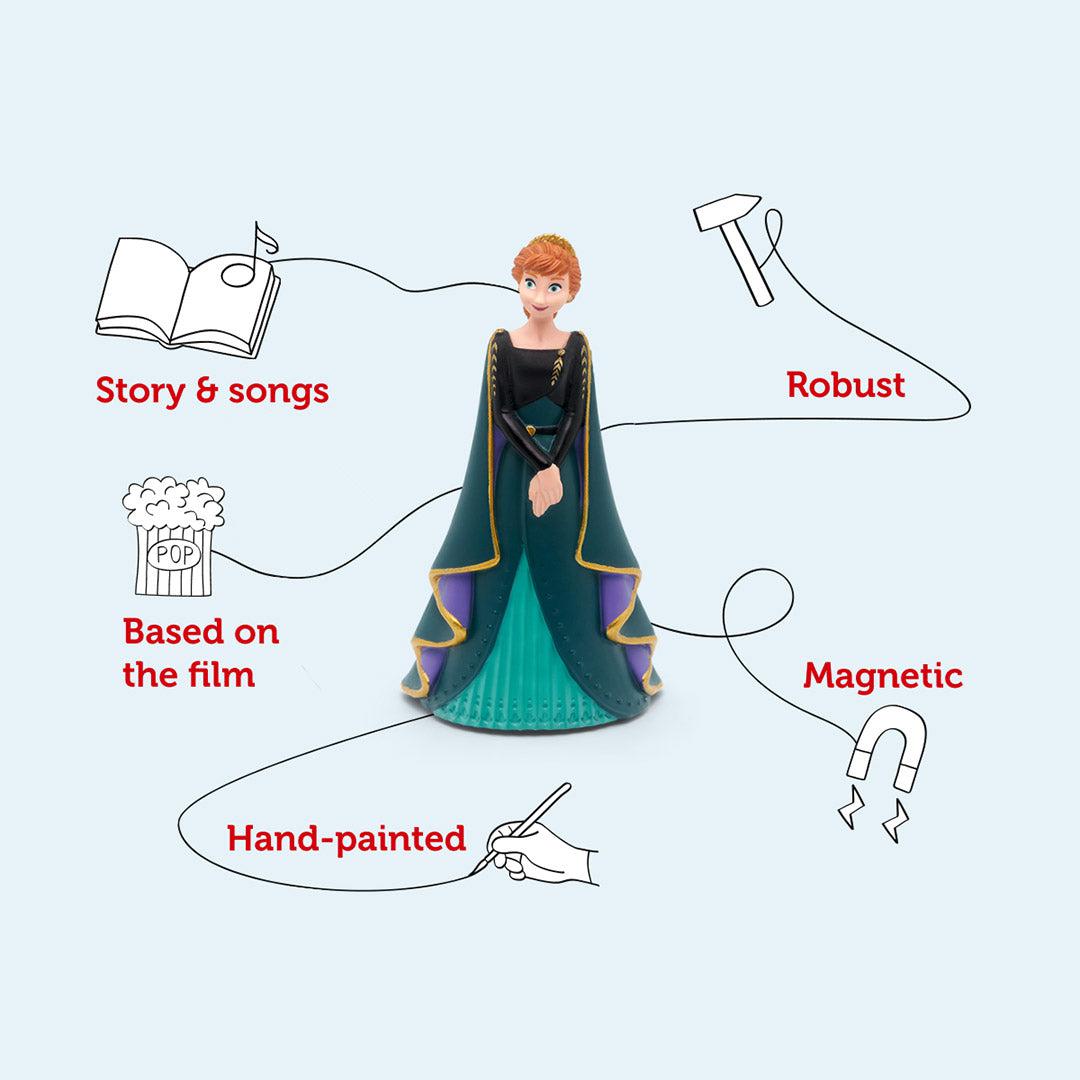 Story & songs

Robust

POP

Based on the film

Magnetic

Hand-painted