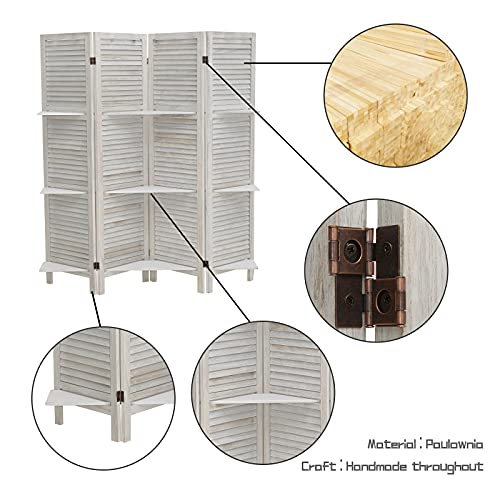 Material : Paulownia
Craft : Handmade throughout